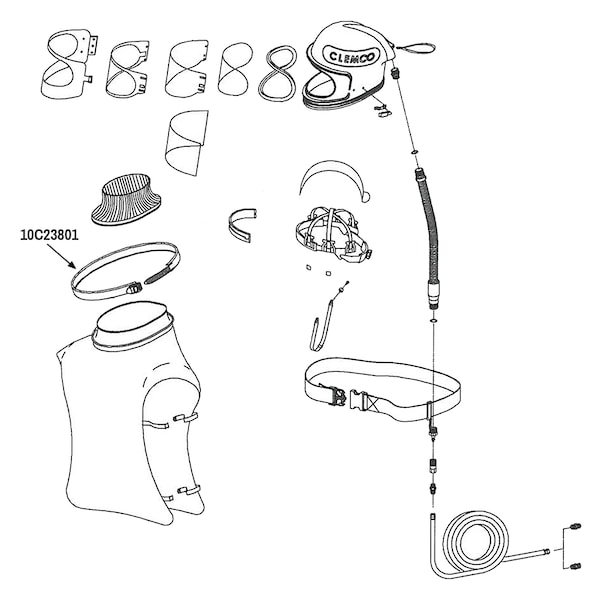 CLEMCO

10C23801